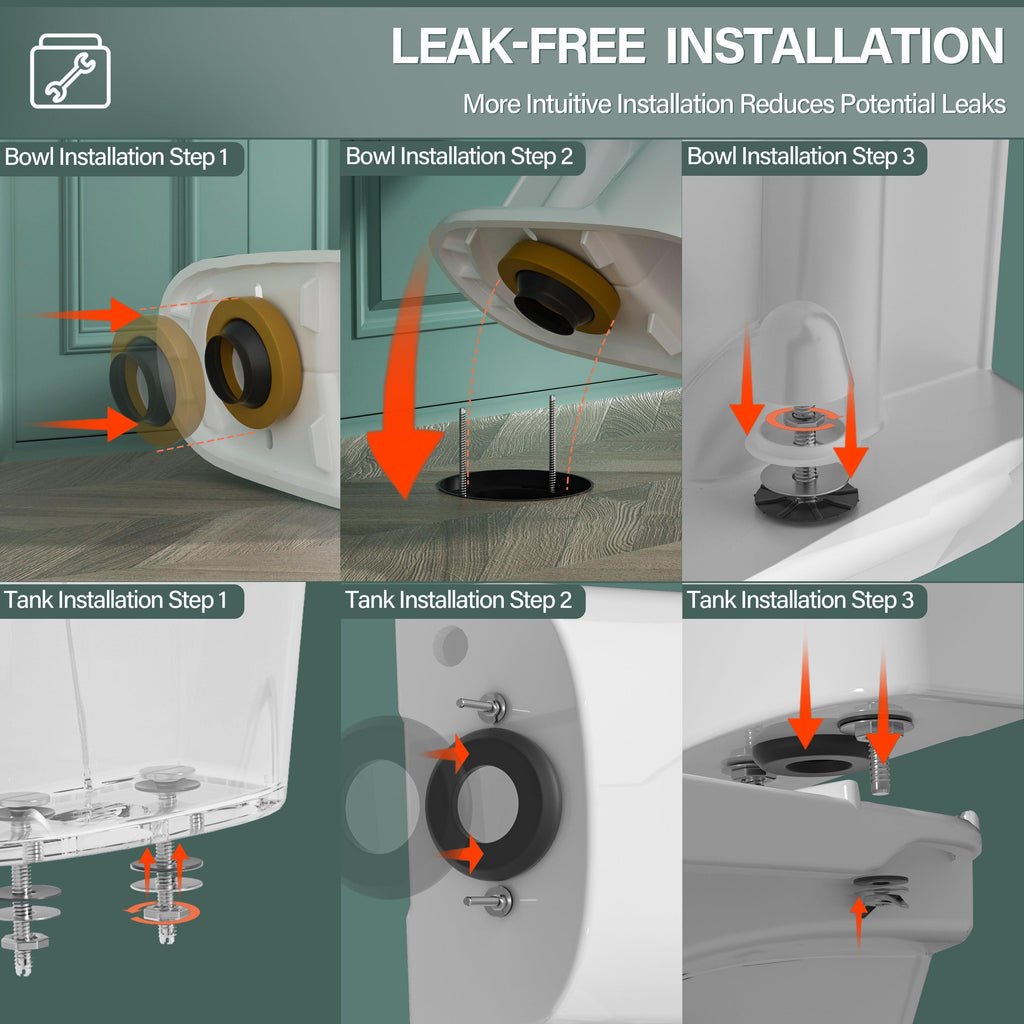 LEAK-FREE INSTALLATION

More Intuitive Installation Reduces Potential Leaks

Bowl Installation Step 1

Bowl Installation Step 2

Bowl Installation Step 3

Tank Installation Step 1

Tank Installation Step 2

Tank Installation Step 3