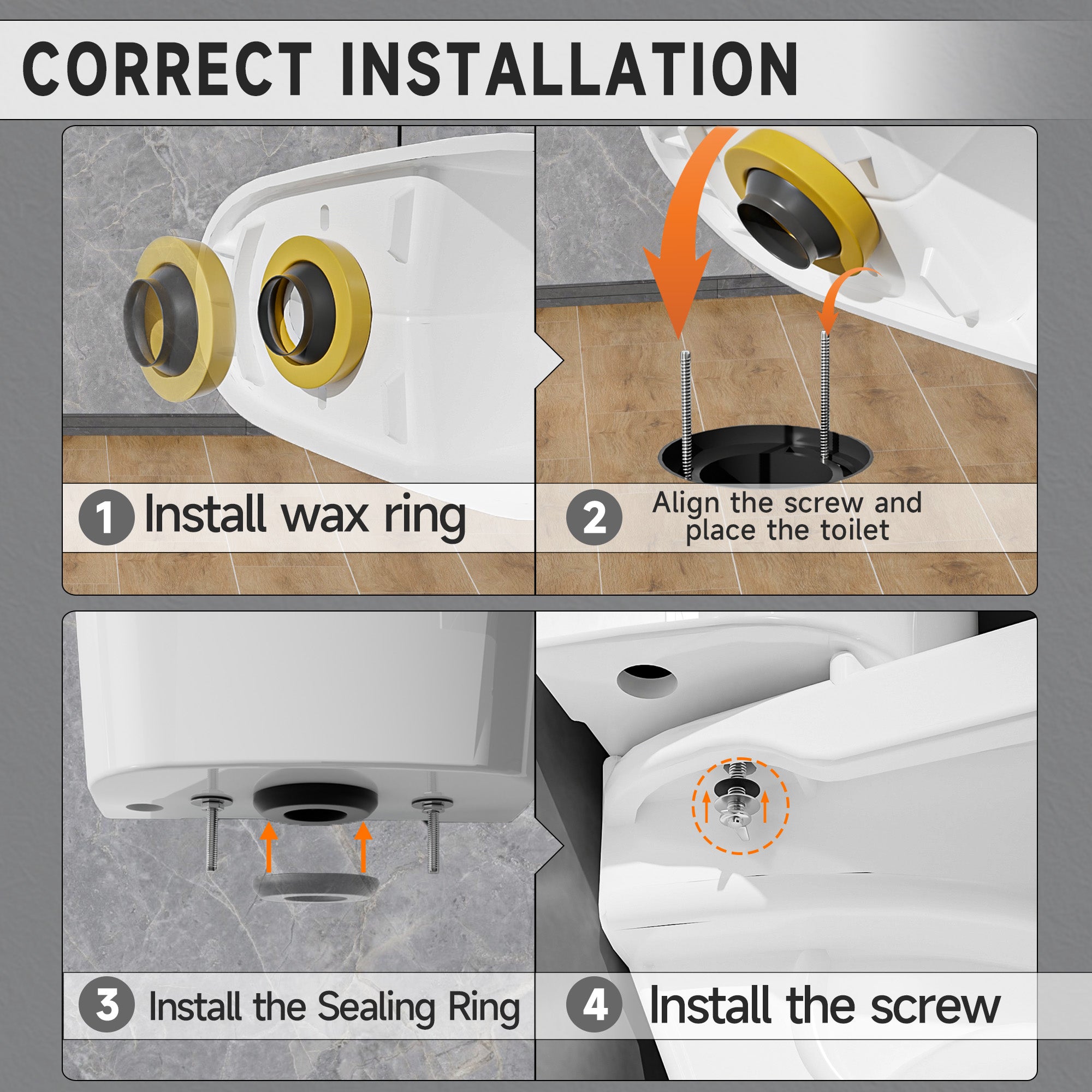 CORRECT INSTALLATION

1 Install wax ring

2 Align the screw and place the toilet

3 Install the Sealing Ring

4 Install the screw