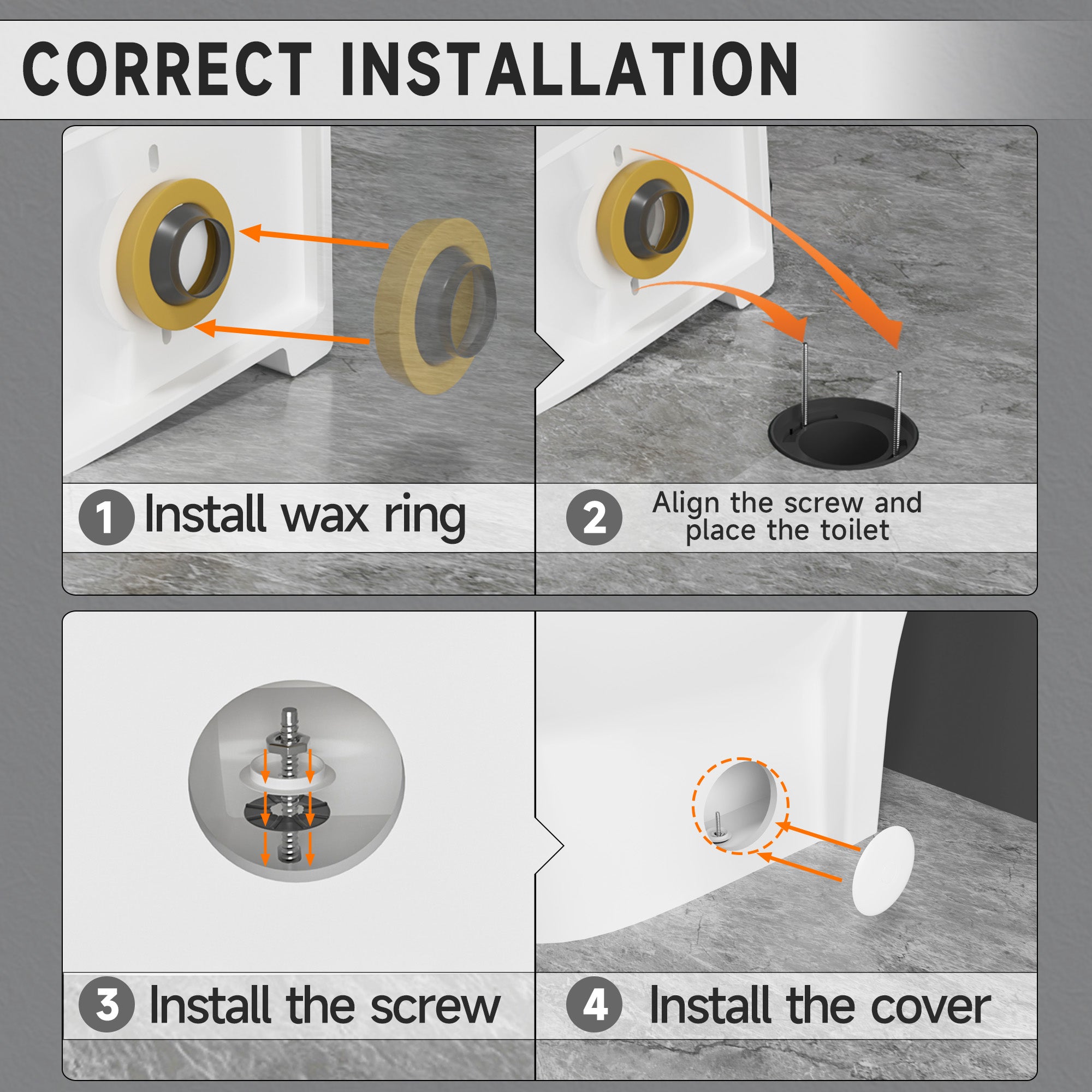 CORRECT INSTALLATION

1 Install wax ring

2 Align the screw and place the toilet

3 Install the screw

4 Install the cover