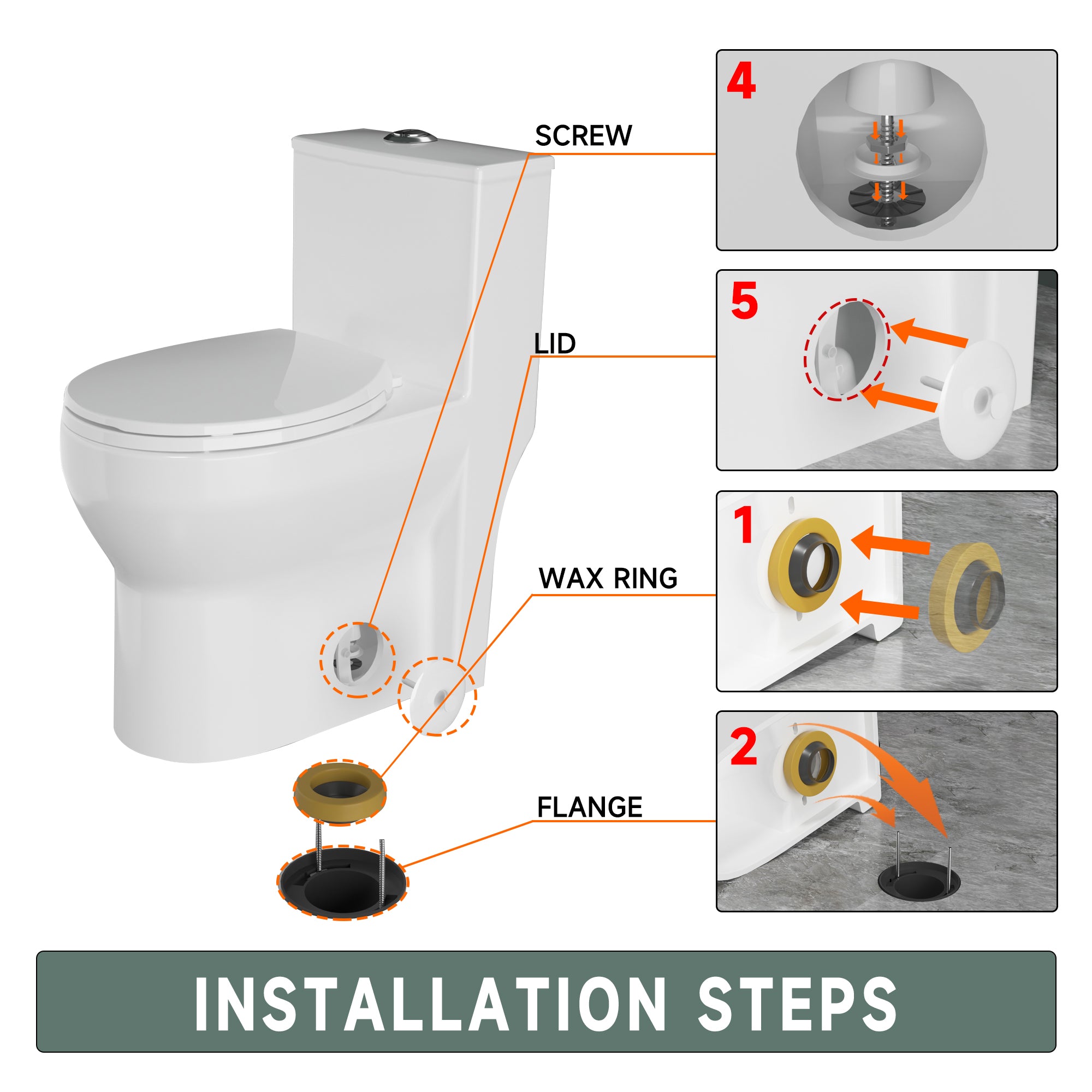 SCREW

4

LID

5

WAX RING

1

FLANGE

2

INSTALLATION STEPS