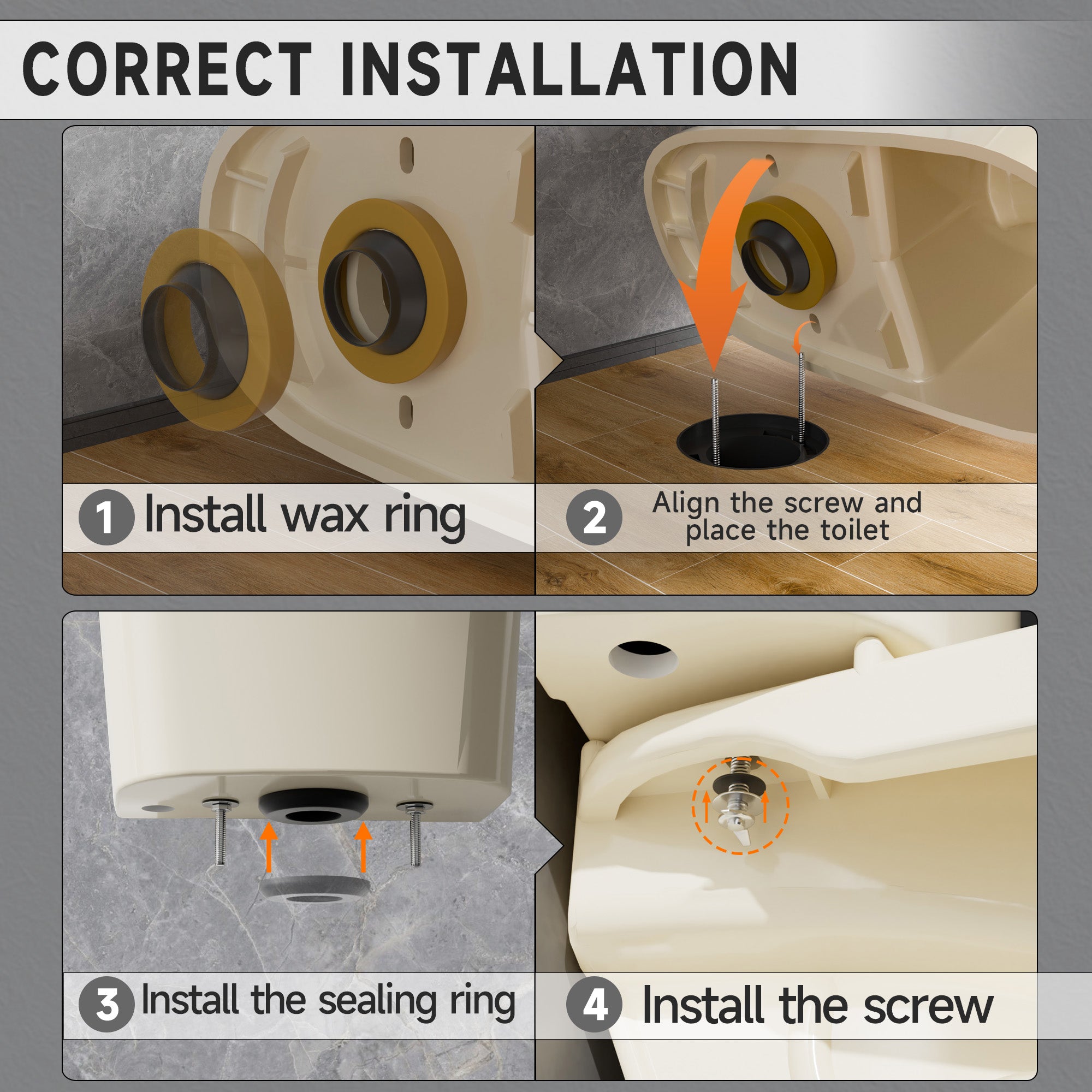 CORRECT INSTALLATION

1 Install wax ring

2 Align the screw and place the toilet

3 Install the sealing ring

4 Install the screw