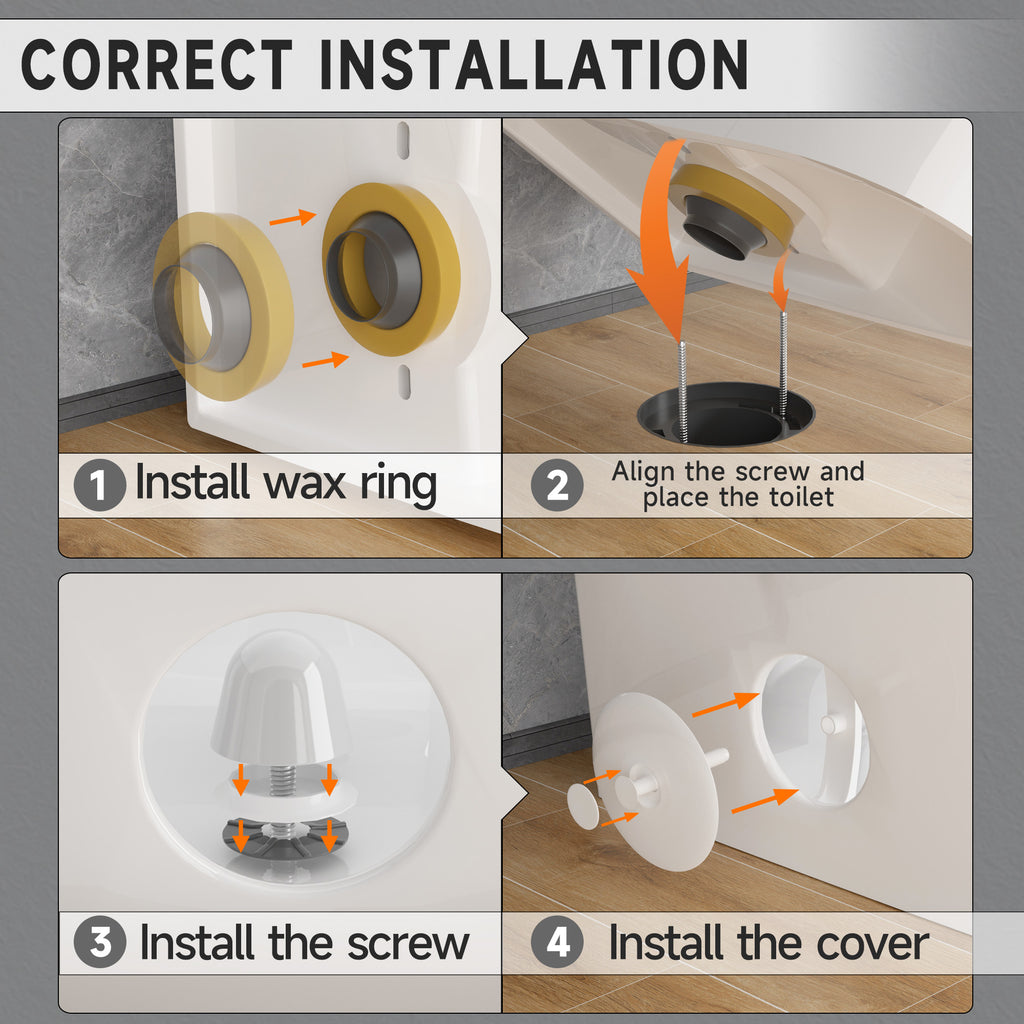 CORRECT INSTALLATION

1 Install wax ring

2 Align the screw and place the toilet

3 Install the screw

4 Install the cover