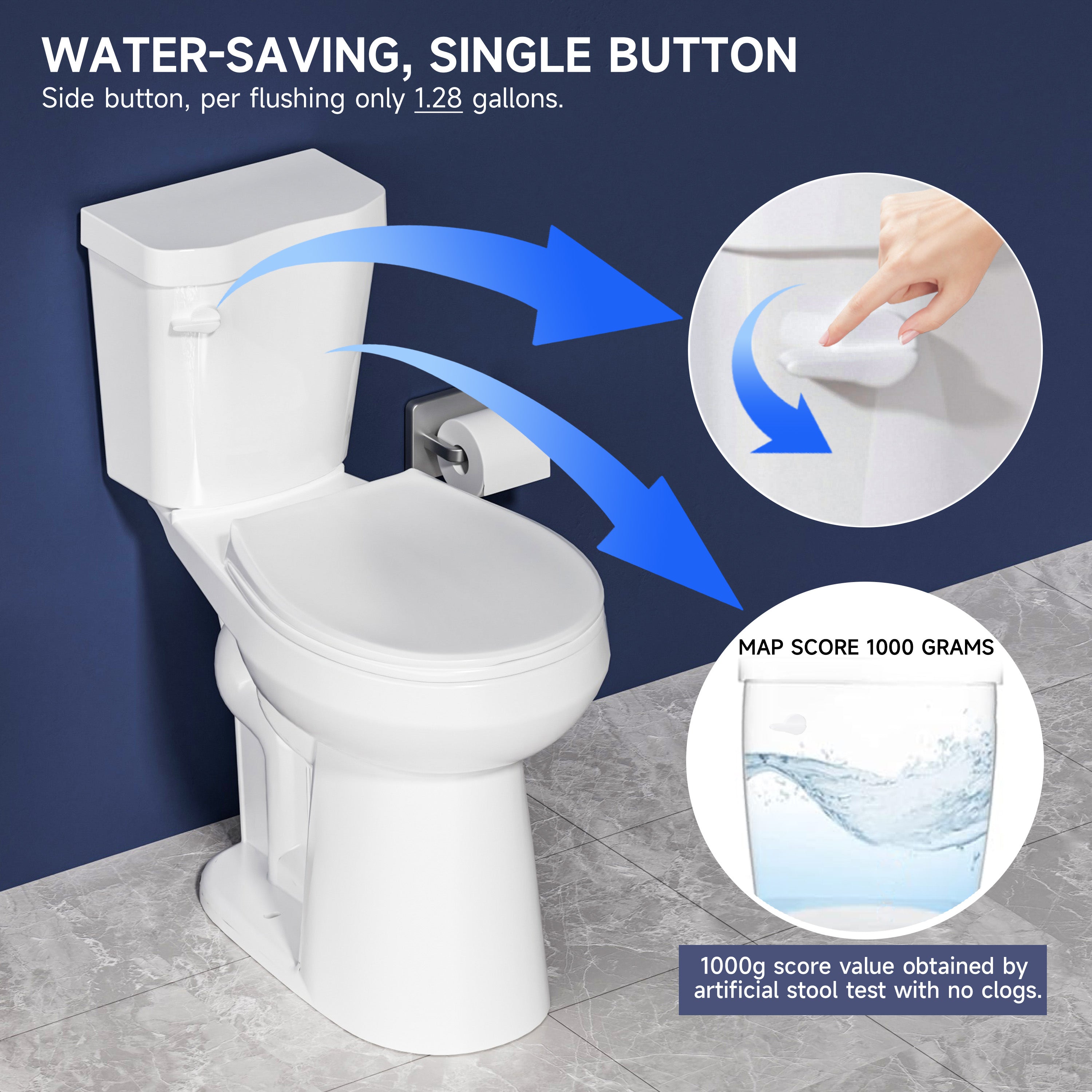 WATER-SAVING, SINGLE BUTTON
Side button, per flushing only 1.28 gallons.

MAP SCORE 1000 GRAMS

1000g score value obtained by artificial stool test with no clogs.