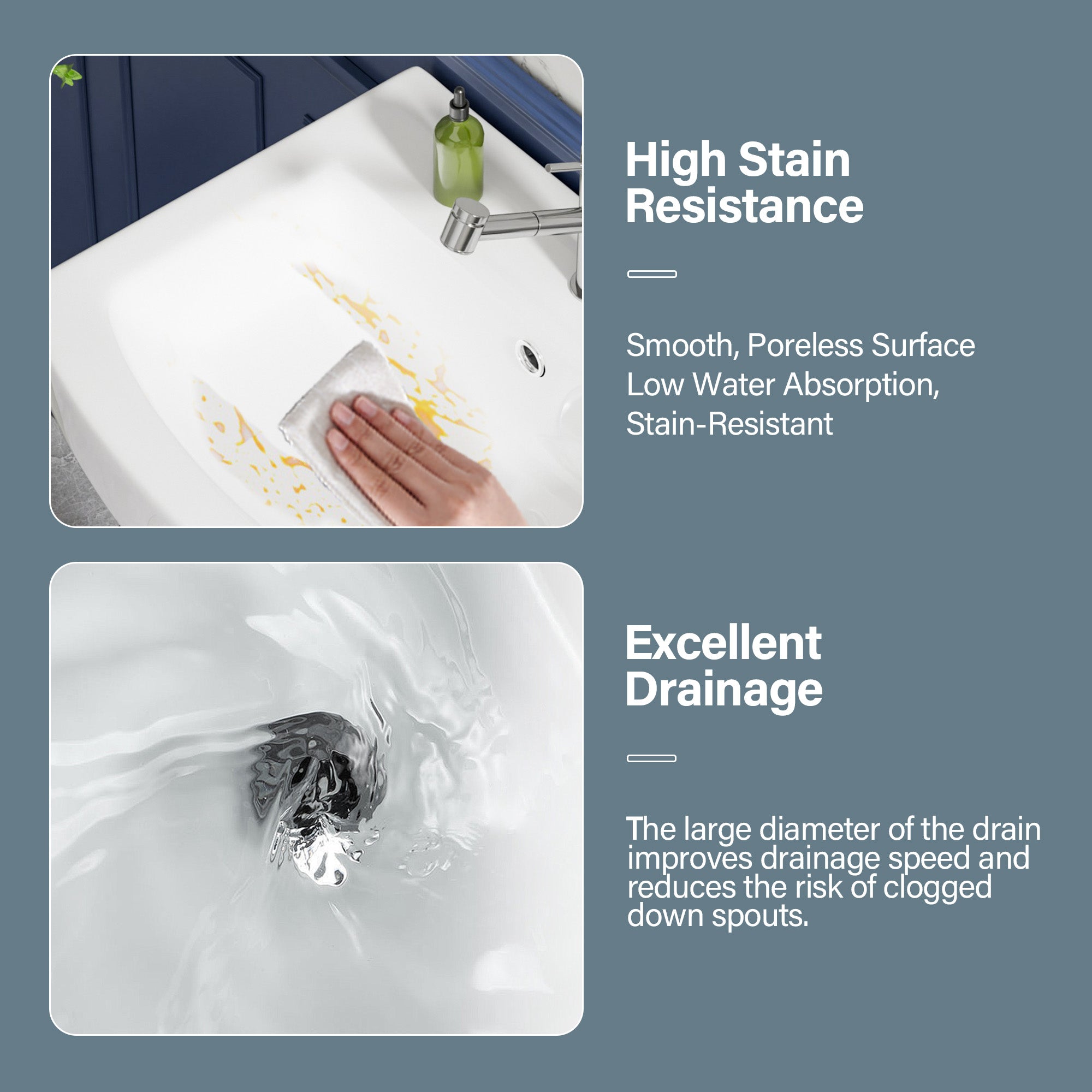 High Stain Resistance

Smooth, Poreless Surface
Low Water Absorption,
Stain-Resistant

Excellent Drainage

The large diameter of the drain improves drainage speed and reduces the risk of clogged down spouts.