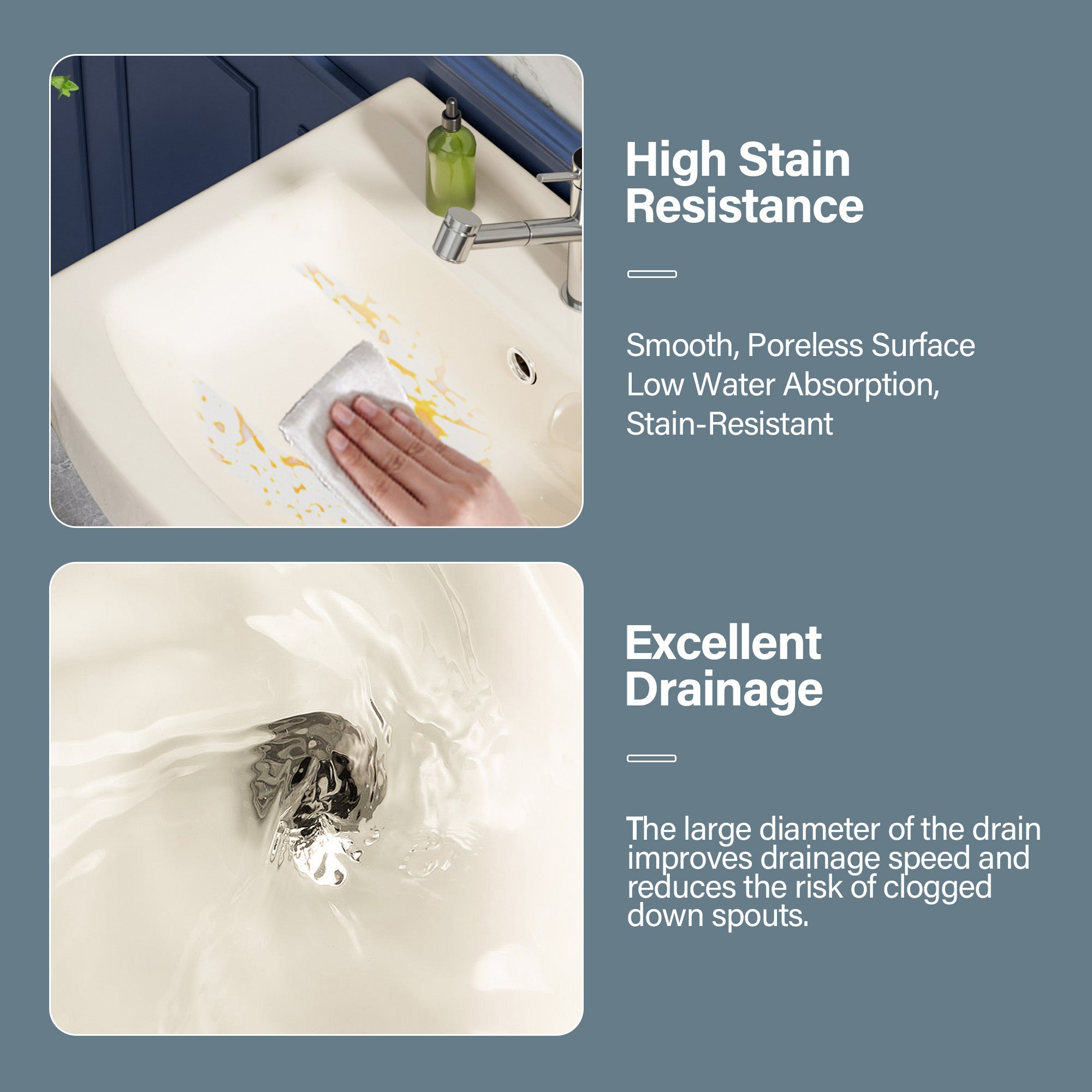 High Stain Resistance

Smooth, Poreless Surface
Low Water Absorption,
Stain-Resistant

Excellent Drainage

The large diameter of the drain improves drainage speed and reduces the risk of clogged down spouts.