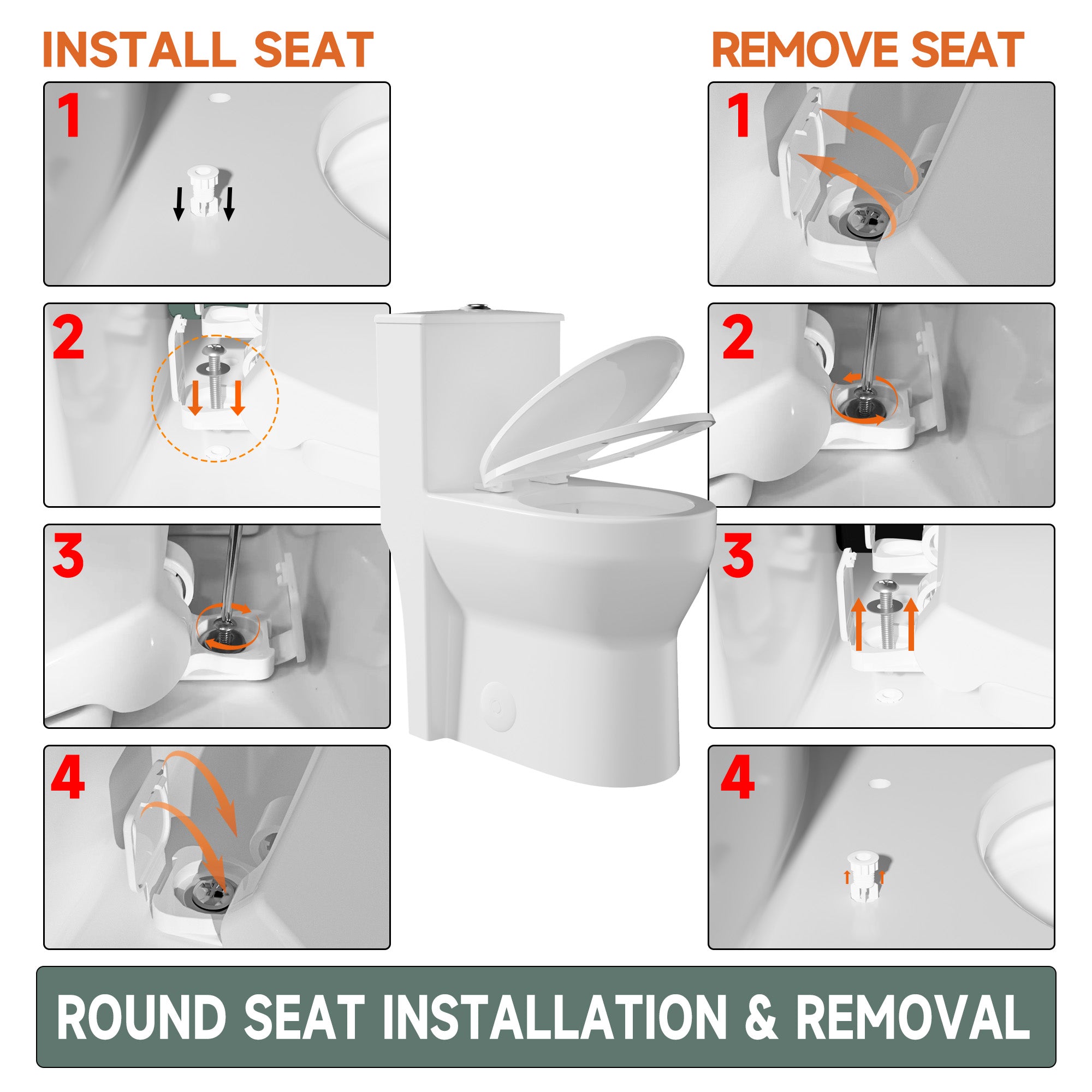 INSTALL SEAT

1

2

3

4

REMOVE SEAT

1

2

3

4

ROUND SEAT INSTALLATION & REMOVAL