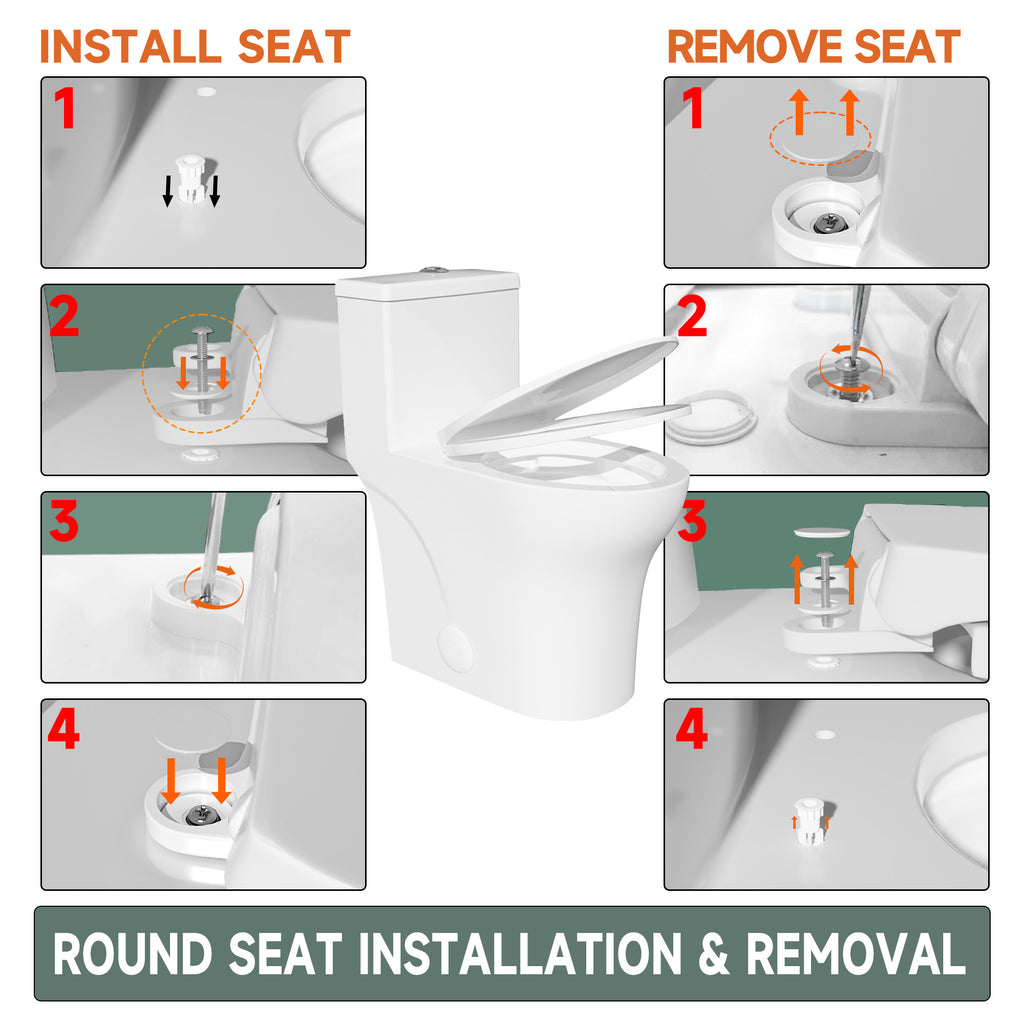 INSTALL SEAT

1

2

3

4

REMOVE SEAT

1

2

3

4

ROUND SEAT INSTALLATION & REMOVAL