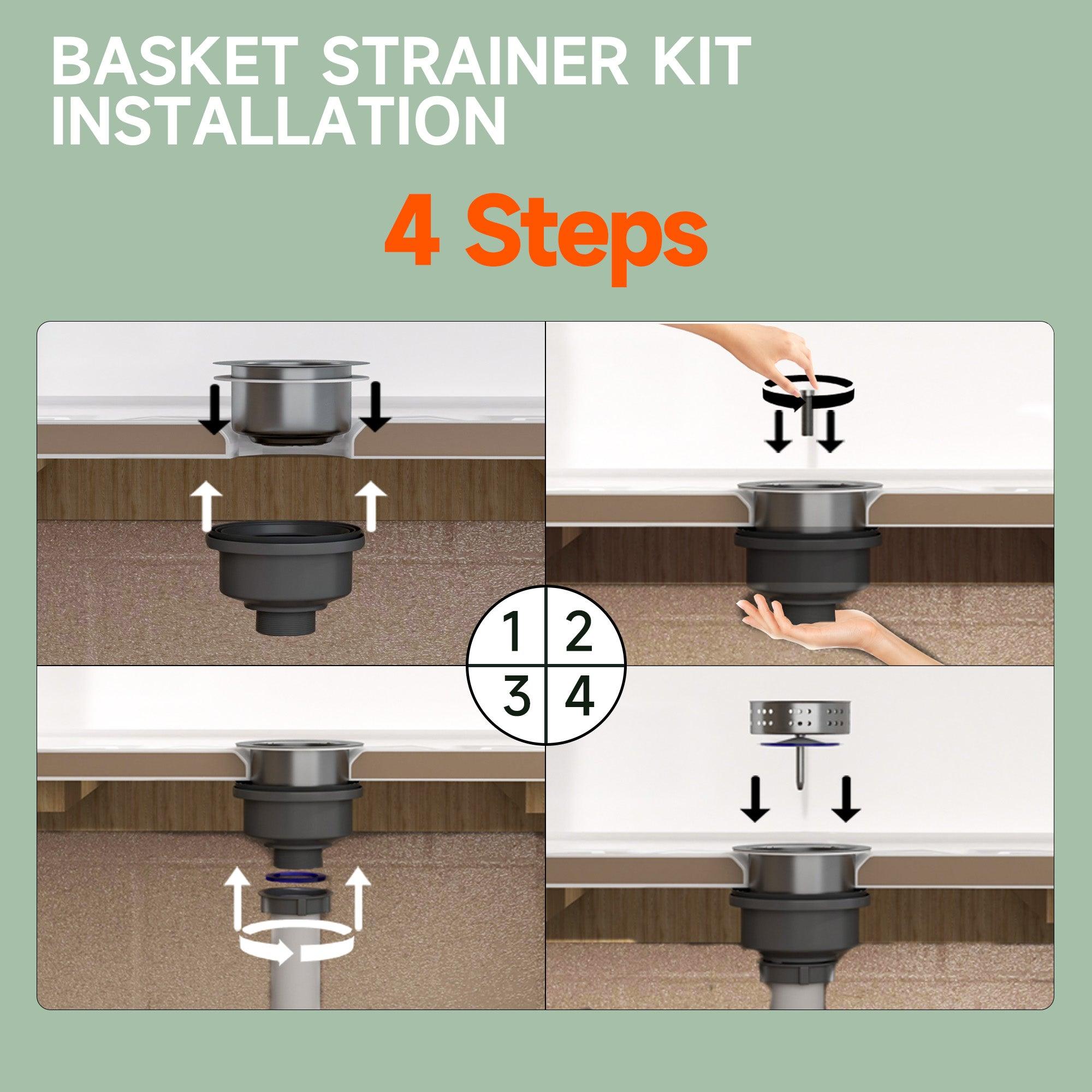 BASKET STRAINER KIT INSTALLATION

4 Steps

1 2
3 4