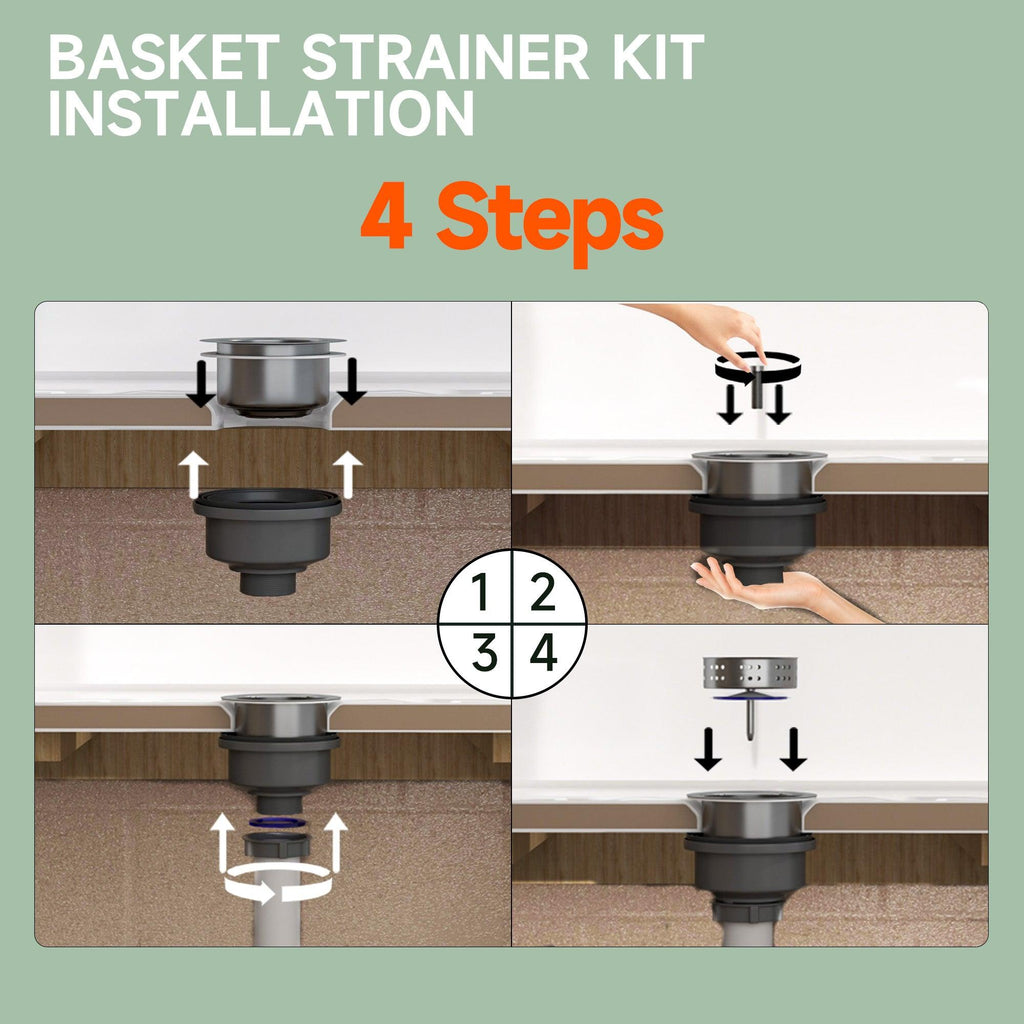 BASKET STRAINER KIT INSTALLATION

4 Steps

1 2
3 4