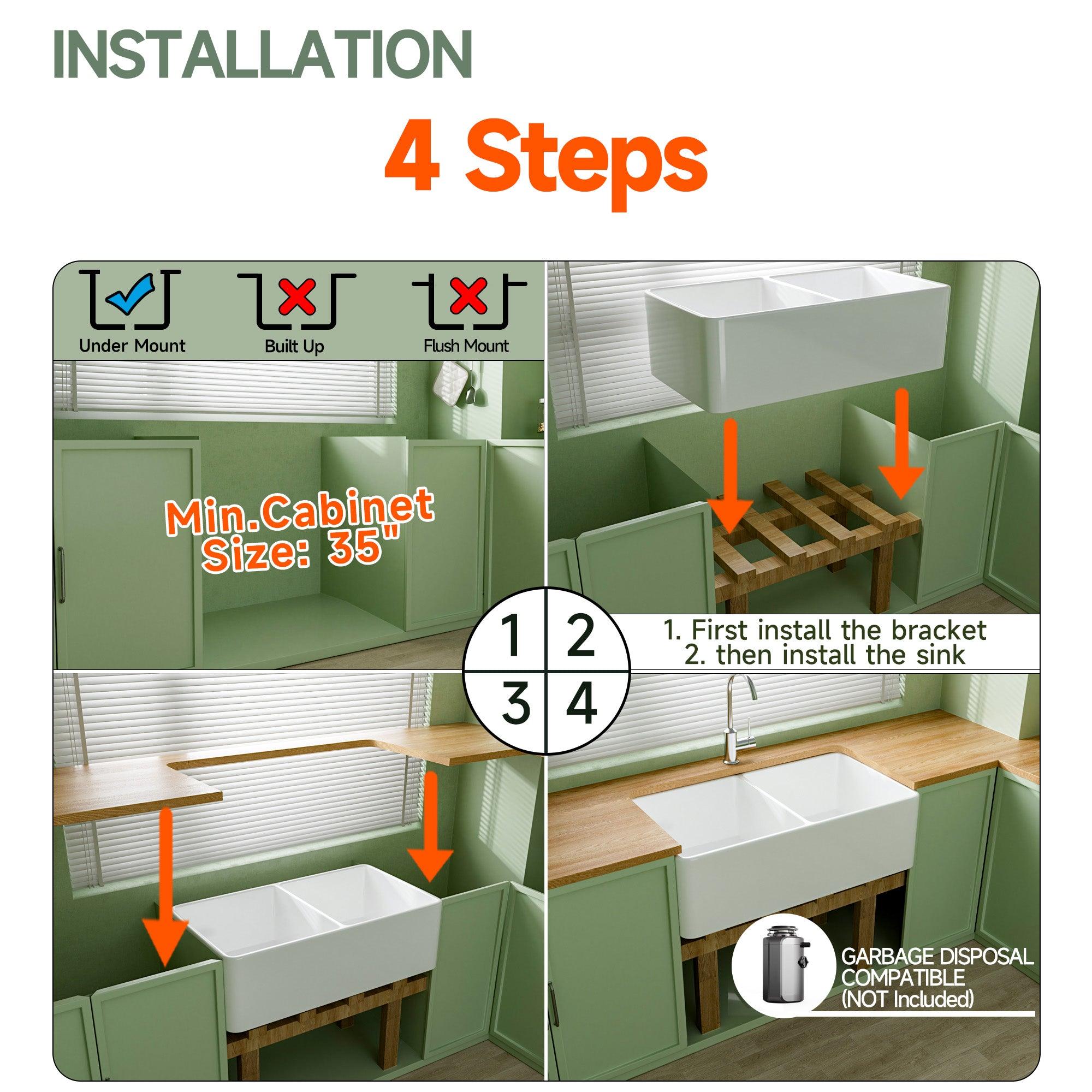 INSTALLATION

4 Steps

Under Mount

Built Up

Flush Mount

Min.Cabinet Size: 35"

1

2

3

4

1. First install the bracket
2. then install the sink

GARBAGE DISPOSAL COMPATIBLE (NOT Included)