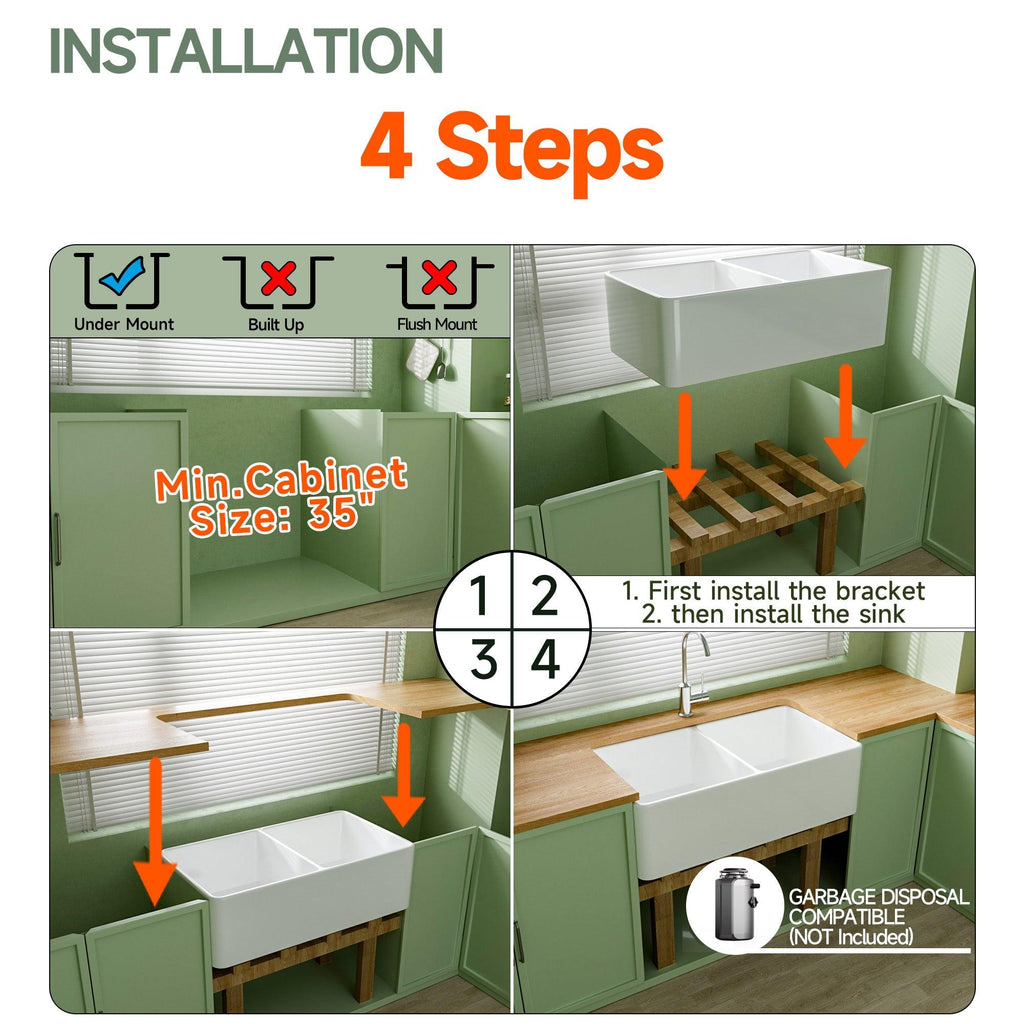 INSTALLATION

4 Steps

Under Mount
Built Up
Flush Mount

Min.Cabinet Size: 35"

1 2
3 4

1. First install the bracket
2. then install the sink

GARBAGE DISPOSAL COMPATIBLE (NOT Included)